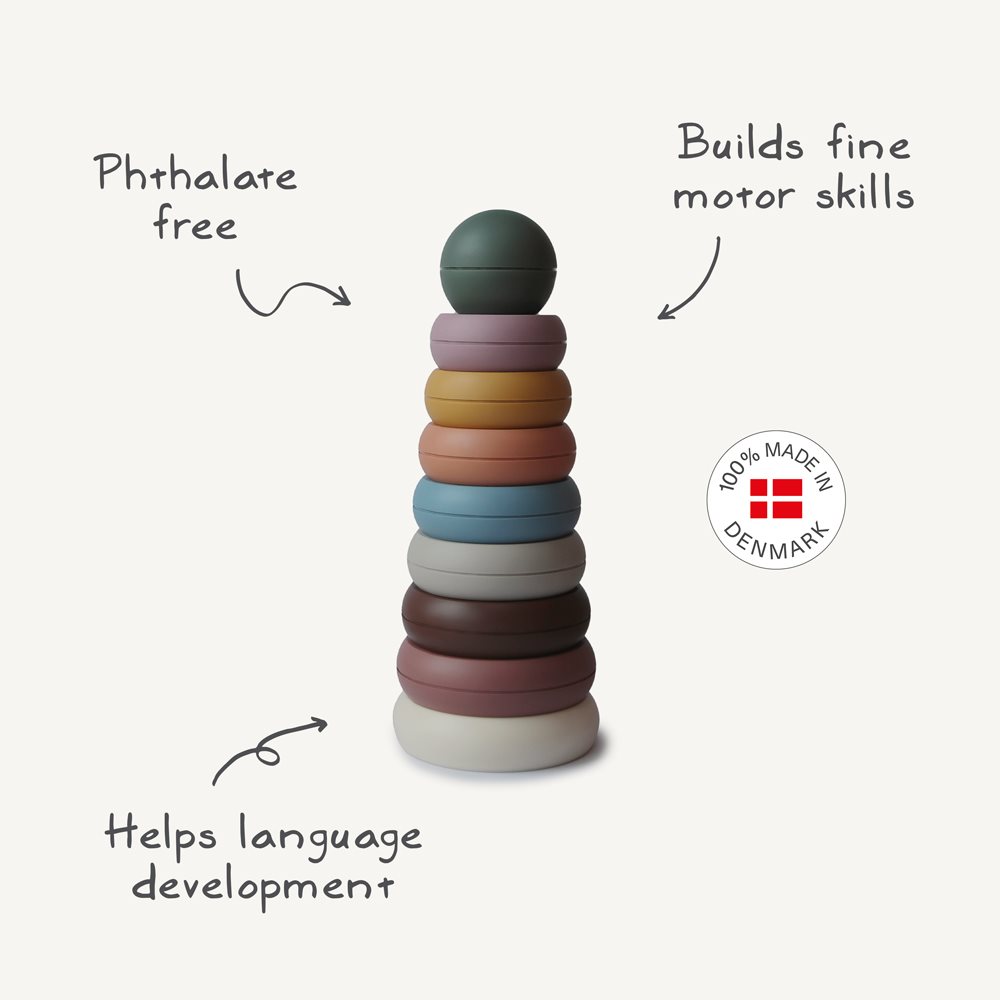 Phthalate free

Builds fine motor skills

100% MADE IN DENMARK

Helps language development